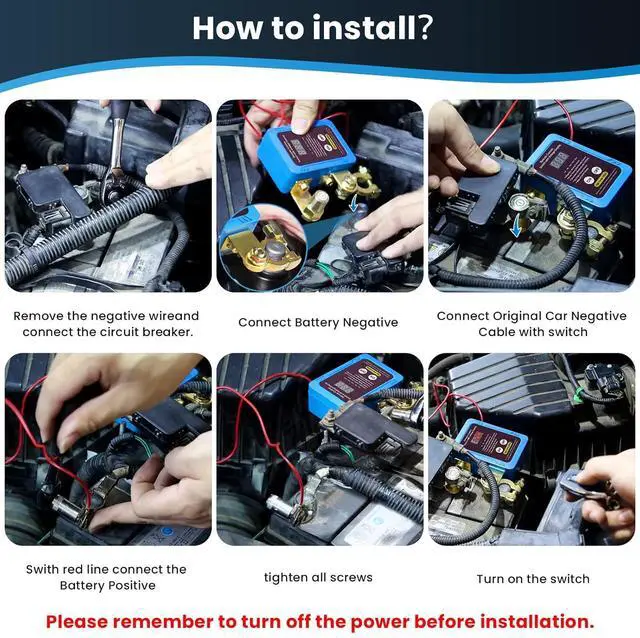 How to install?

Remove the negative wireand connect the circuit breaker.

Connect Battery Negative

Connect Original Car Negative Cable with switch

Swith red line connect the Battery Positive

tighten all screws

Turn on the switch

Please remember to turn off the power before installation.