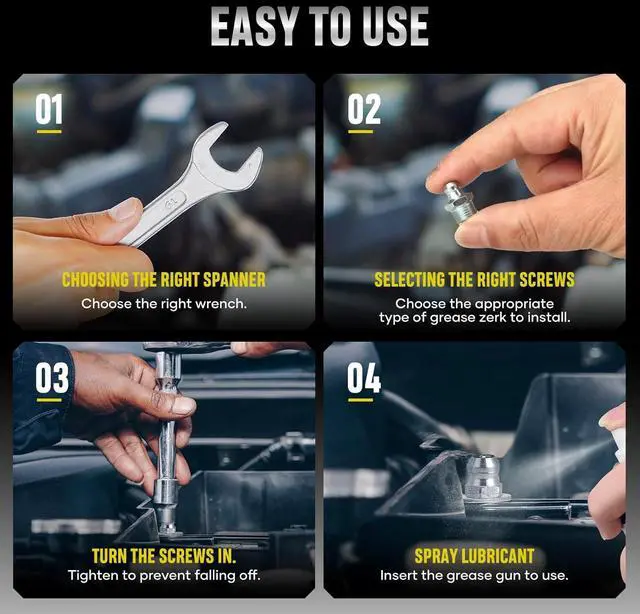 EASY TO USE

01

CHOOSING THE RIGHT SPANNER
Choose the right wrench.

02

SELECTING THE RIGHT SCREWS
Choose the appropriate type of grease zerk to install.

03

TURN THE SCREWS IN.
Tighten to prevent falling off.

04

SPRAY LUBRICANT
Insert the grease gun to use.