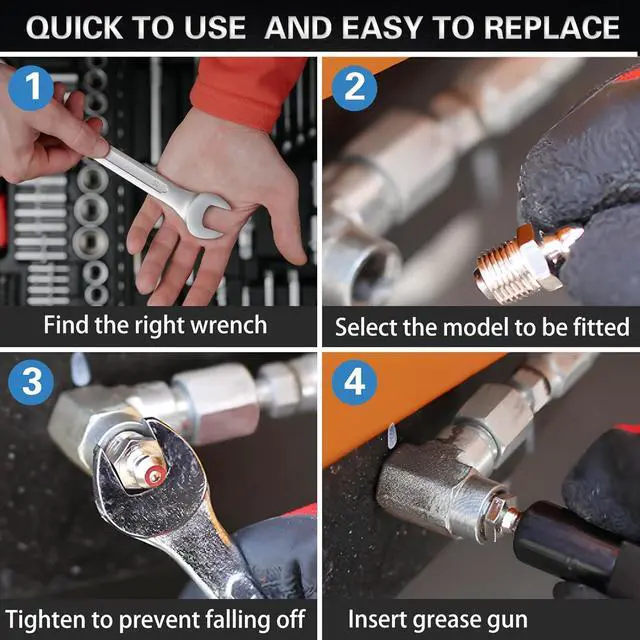 QUICK TO USE AND EASY TO REPLACE

1
Find the right wrench

2
Select the model to be fitted

3
Tighten to prevent falling off

4
Insert grease gun