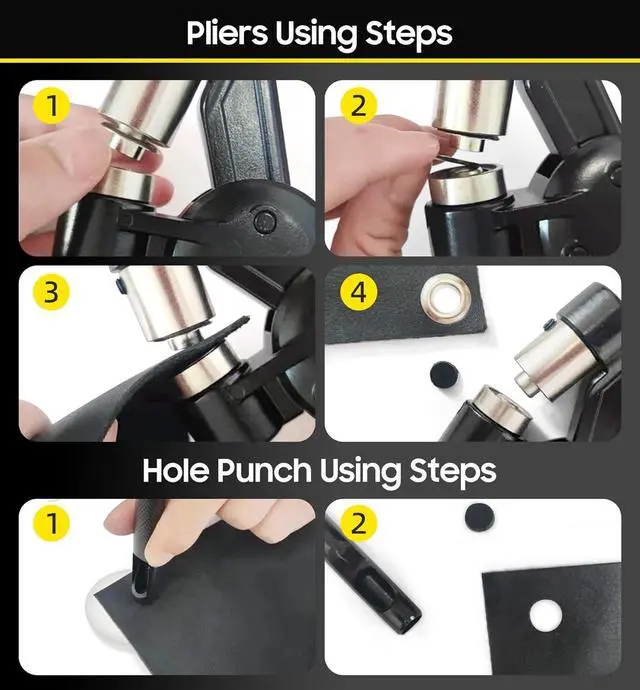 Pliers Using Steps

1

2

3

4

Hole Punch Using Steps

1

2