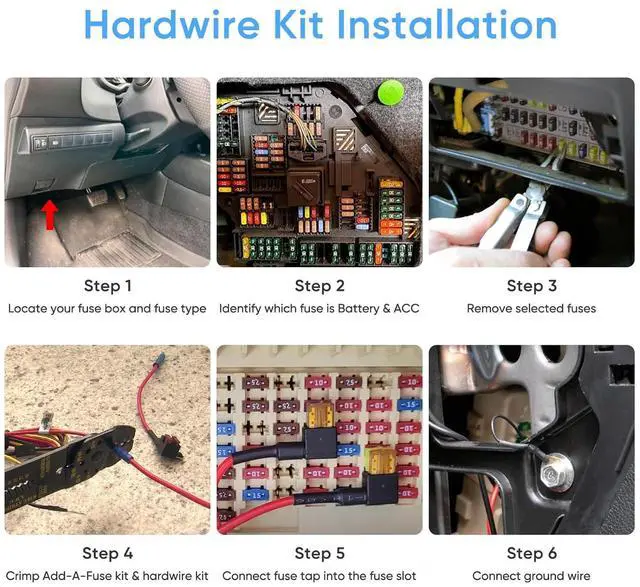 Hardwire Kit Installation

Step 1
Locate your fuse box and fuse type

Step 2
Identify which fuse is Battery & ACC

Step 3
Remove selected fuses

Step 4
Crimp Add-A-Fuse kit & hardwire kit

Step 5
Connect fuse tap into the fuse slot

Step 6
Connect ground wire