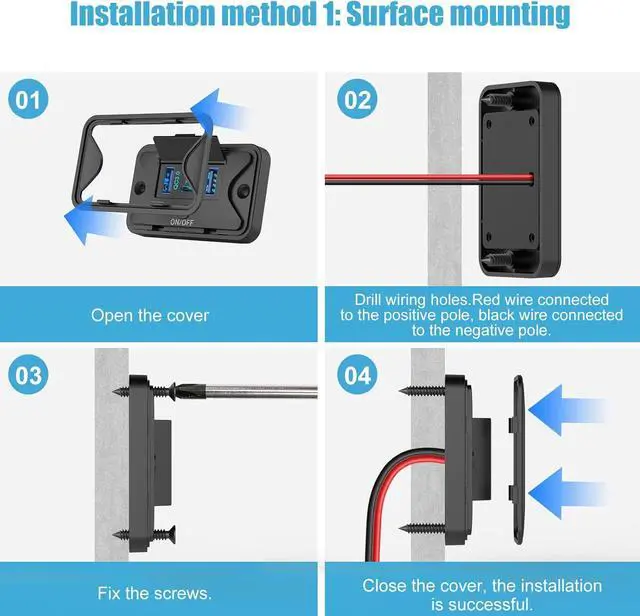 Installation method 1: Surface mounting

01

ON/OFF

Open the cover

02

Drill wiring holes.Red wire connected to the positive pole, black wire connected to the negative pole.

03

Fix the screws.

04

Close the cover, the installation is successful.