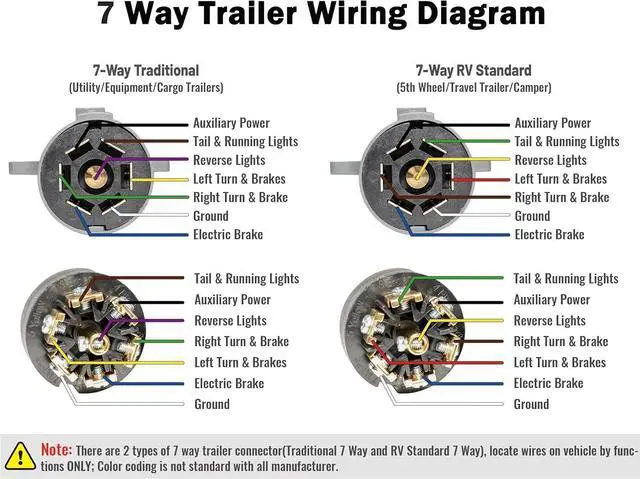 7 Way Trailer Wiring Diagram

7-Way Traditional
(Utility/Equipment/Cargo Trailers)

Auxiliary Power
Tail & Running Lights
Reverse Lights
Left Turn & Brakes
Right Turn & Brake
Ground
Electric Brake

Tail & Running Lights
Auxiliary Power
Reverse Lights
Right Turn & Brake
Left Turn & Brakes
Electric Brake
Ground

7-Way RV Standard
(5th Wheel/Travel Trailer/Camper)

Auxiliary Power
Tail & Running Lights
Reverse Lights
Left Turn & Brakes
Right Turn & Brake
Ground
Electric Brake

Tail & Running Lights
Auxiliary Power
Reverse Lights
Right Turn & Brake
Left Turn & Brakes
Electric Brake
Ground

Note: There are 2 types of 7 way trailer connector(Traditional 7 Way and RV Standard 7 Way), locate wires on vehicle by functions ONLY; Color coding is not standard with all manufacturer.