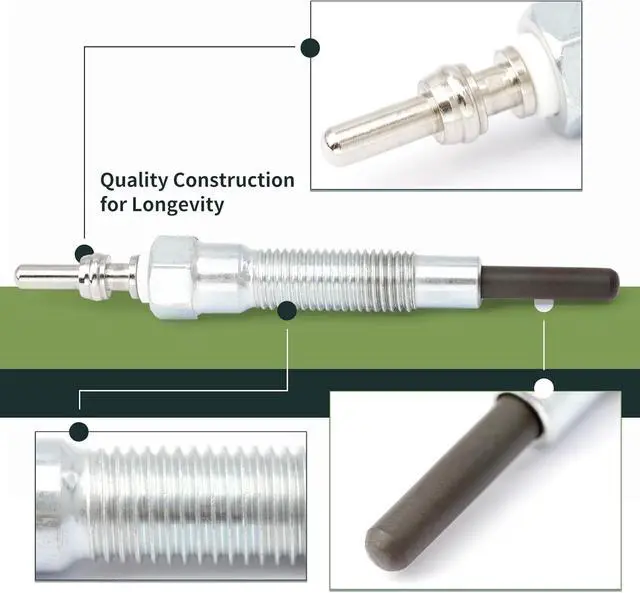 Quality Construction for Longevity