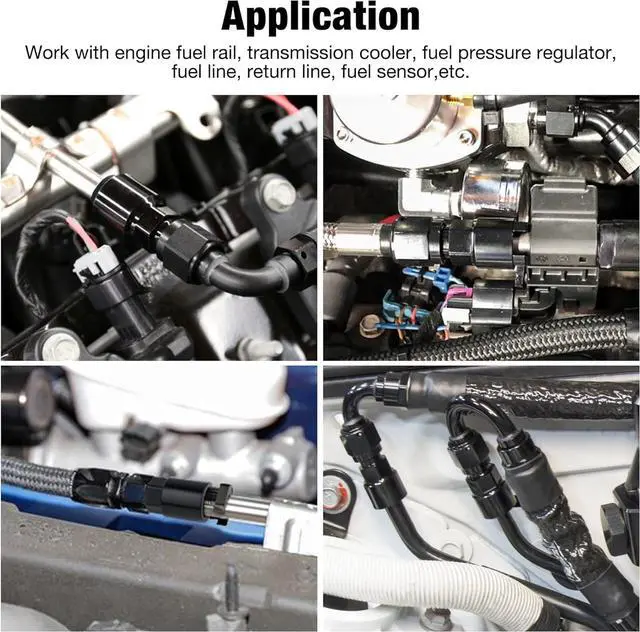 Application

Work with engine fuel rail, transmission cooler, fuel pressure regulator, fuel line, return line, fuel sensor,etc.