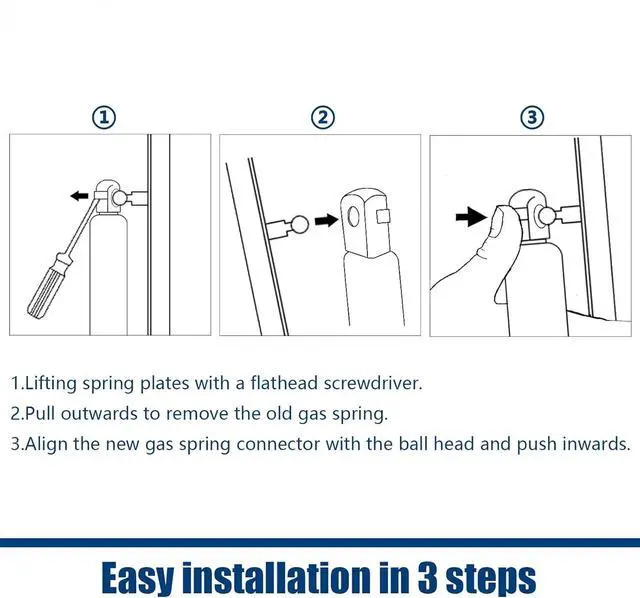 ①

②

③

1.Lifting spring plates with a flathead screwdriver.

2.Pull outwards to remove the old gas spring.

3.Align the new gas spring connector with the ball head and push inwards.

Easy installation in 3 steps