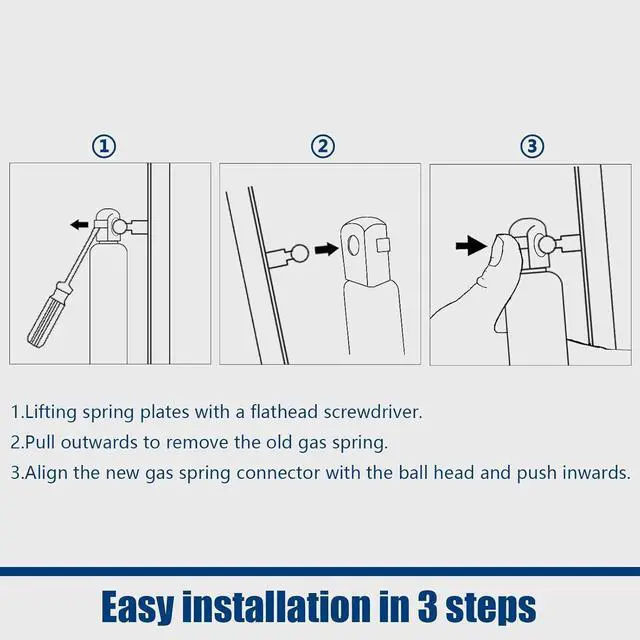 ①

②

③

1.Lifting spring plates with a flathead screwdriver.

2.Pull outwards to remove the old gas spring.

3.Align the new gas spring connector with the ball head and push inwards.

Easy installation in 3 steps