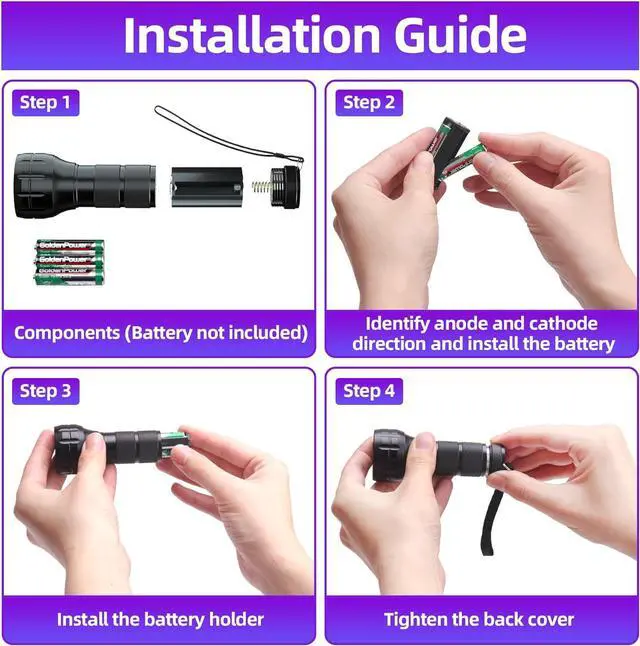 Installation Guide

Step 1

GoldenPower
GoldenPower
GoldenPower

Components (Battery not included)

Step 2

Identify anode and cathode direction and install the battery

Step 3

Install the battery holder

Step 4

Tighten the back cover