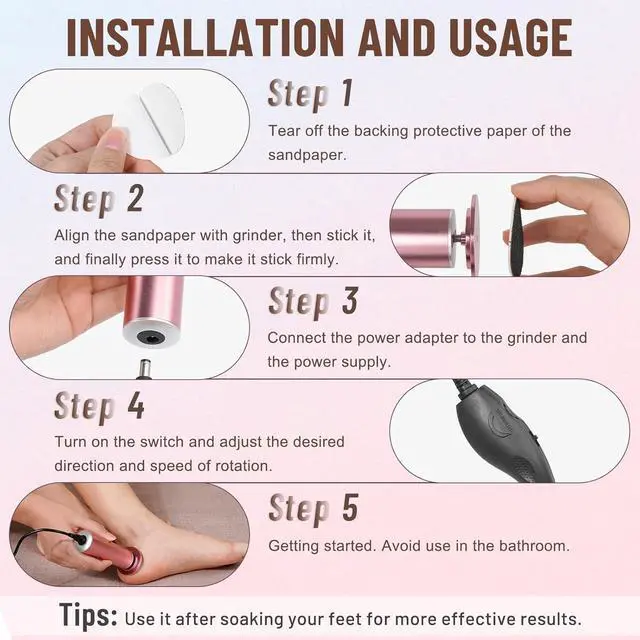 INSTALLATION AND USAGE

Step 1

Tear off the backing protective paper of the sandpaper.

Step 2

Align the sandpaper with grinder, then stick it, and finally press it to make it stick firmly.

Step 3

Connect the power adapter to the grinder and the power supply.

Step 4

Turn on the switch and adjust the desired direction and speed of rotation.

Step 5

Getting started. Avoid use in the bathroom.

Tips: Use it after soaking your feet for more effective results.