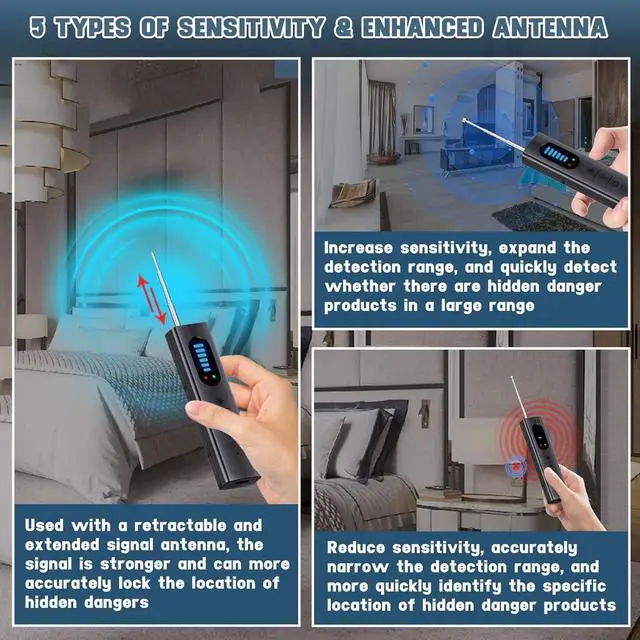 5 TYPES OF SENSITIVITY & ENHANCED ANTENNA

Used with a retractable and extended signal antenna, the signal is stronger and can more accurately lock the location of hidden dangers

Increase sensitivity, expand the detection range, and quickly detect whether there are hidden danger products in a large range

Reduce sensitivity, accurately narrow the detection range, and more quickly identify the specific location of hidden danger products