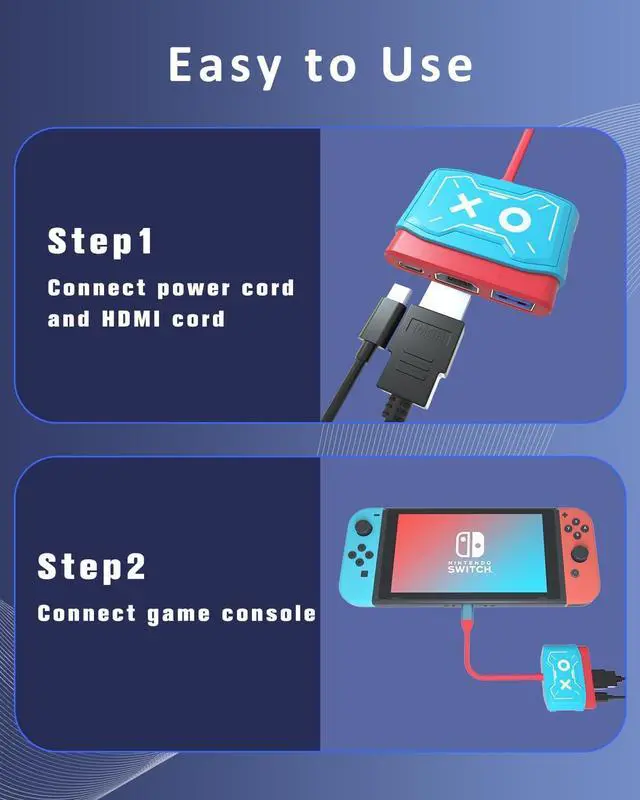 Easy to Use

Step1

Connect power cord and HDMI cord

Step2

Connect game console

NINTENDO SWITCH