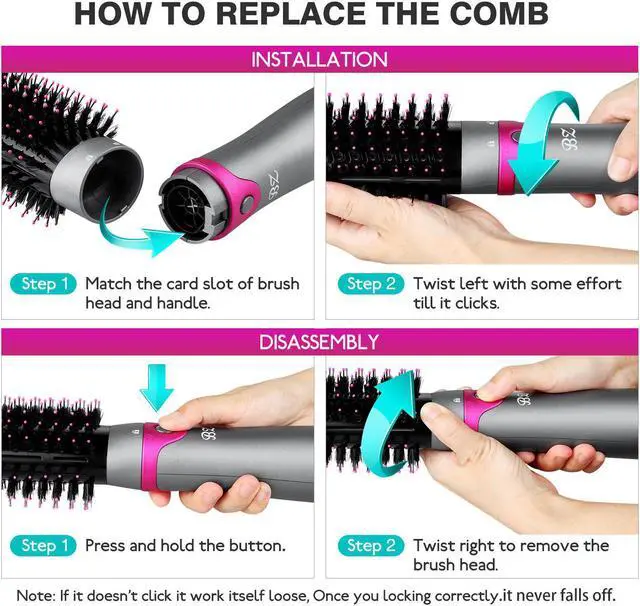 HOW TO REPLACE THE COMB

INSTALLATION

Step 1 Match the card slot of brush head and handle.

Step 2 Twist left with some effort till it clicks.

DISASSEMBLY

Step 1 Press and hold the button.

Step 2 Twist right to remove the brush head.

Note: If it doesn't click it work itself loose, Once you locking correctly.it never falls off.