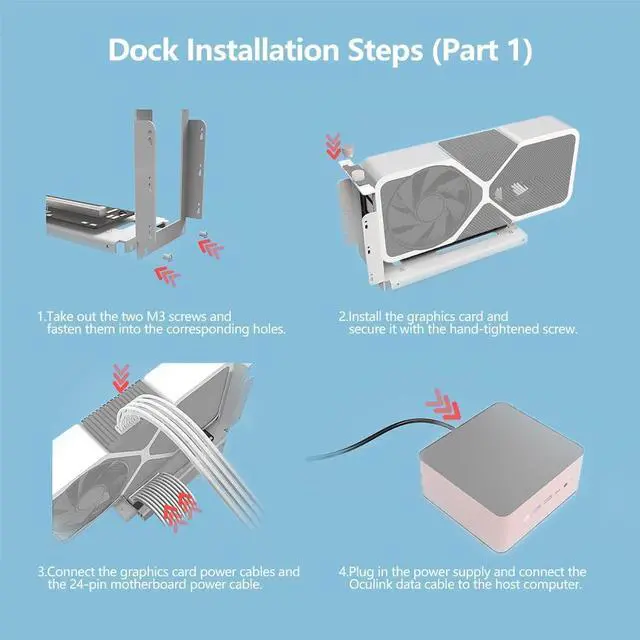 Dock Installation Steps (Part 1)

1.Take out the two M3 screws and fasten them into the corresponding holes.

2.Install the graphics card and secure it with the hand-tightened screw.

3.Connect the graphics card power cables and the 24-pin motherboard power cable.

4.Plug in the power supply and connect the Oculink data cable to the host computer.