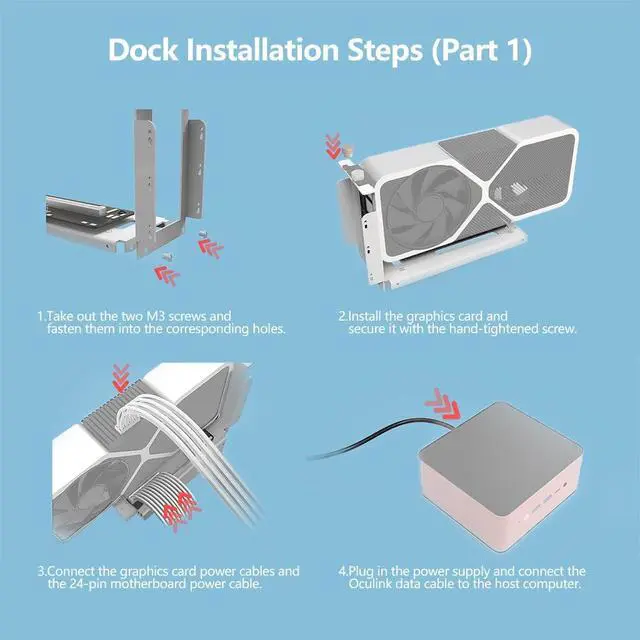 Dock Installation Steps (Part 1)

1.Take out the two M3 screws and fasten them into the corresponding holes.

2.Install the graphics card and secure it with the hand-tightened screw.

3.Connect the graphics card power cables and the 24-pin motherboard power cable.

4.Plug in the power supply and connect the Oculink data cable to the host computer.