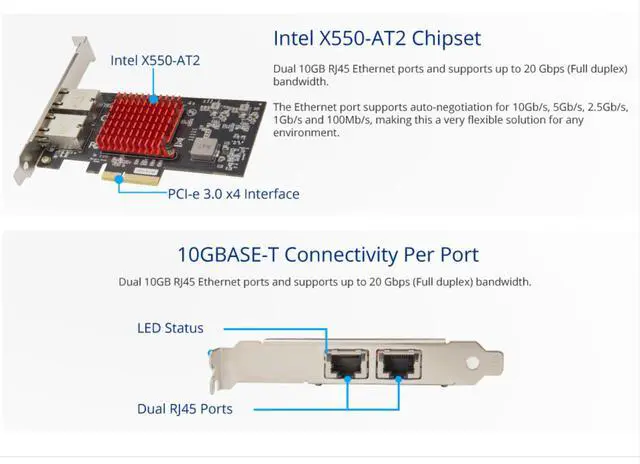 Intel X550-AT2

PCI-e 3.0 x4 Interface

Intel X550-AT2 Chipset

Dual 10GB RJ45 Ethernet ports and supports up to 20 Gbps (Full duplex) bandwidth.

The Ethernet port supports auto-negotiation for 10Gb/s, 5Gb/s, 2.5Gb/s, 1Gb/s and 100Mb/s, making this a very flexible solution for any environment.

10GBASE-T Connectivity Per Port

Dual 10GB RJ45 Ethernet ports and supports up to 20 Gbps (Full duplex) bandwidth.

LED Status

Dual RJ45 Ports