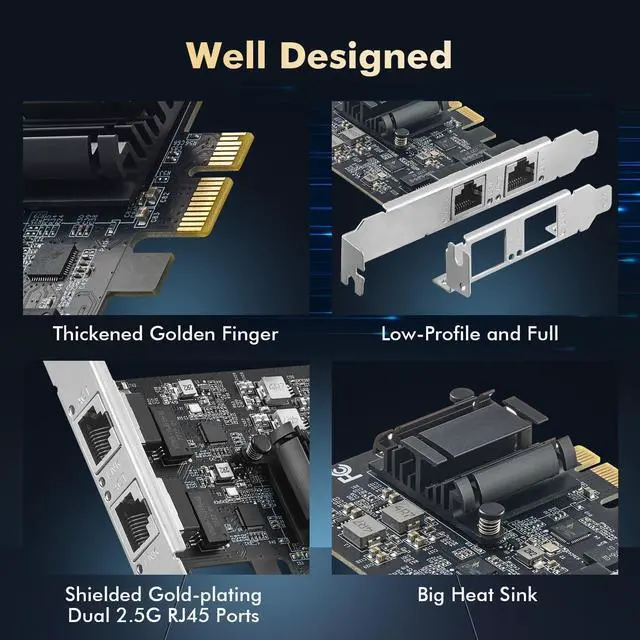 Well Designed

Thickened Golden Finger

Low-Profile and Full

Shielded Gold-plating Dual 2.5G RJ45 Ports

Big Heat Sink