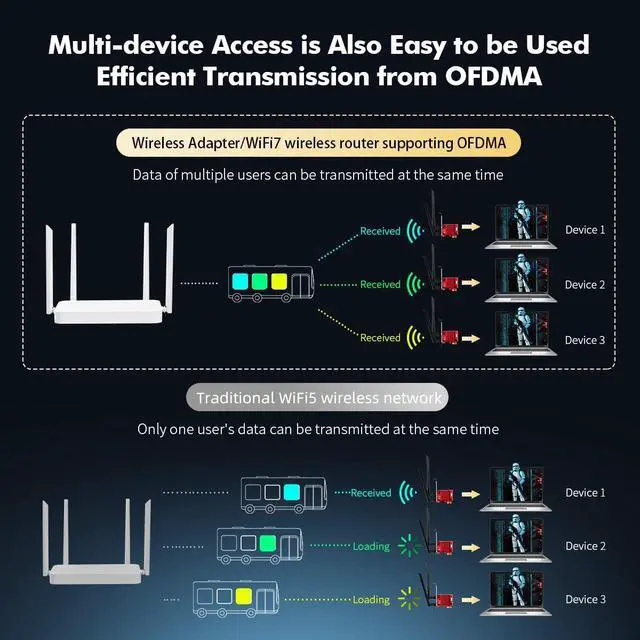 Multi-device Access is Also Easy to be Used
Efficient Transmission from OFDMA

Wireless Adapter/WiFi7 wireless router supporting OFDMA

Data of multiple users can be transmitted at the same time

Received

Device 1

Received

Device 2

Received

Device 3

Traditional WiFi5 wireless network

Only one user's data can be transmitted at the same time

Received

Device 1

Loading

Device 2

Loading

Device 3