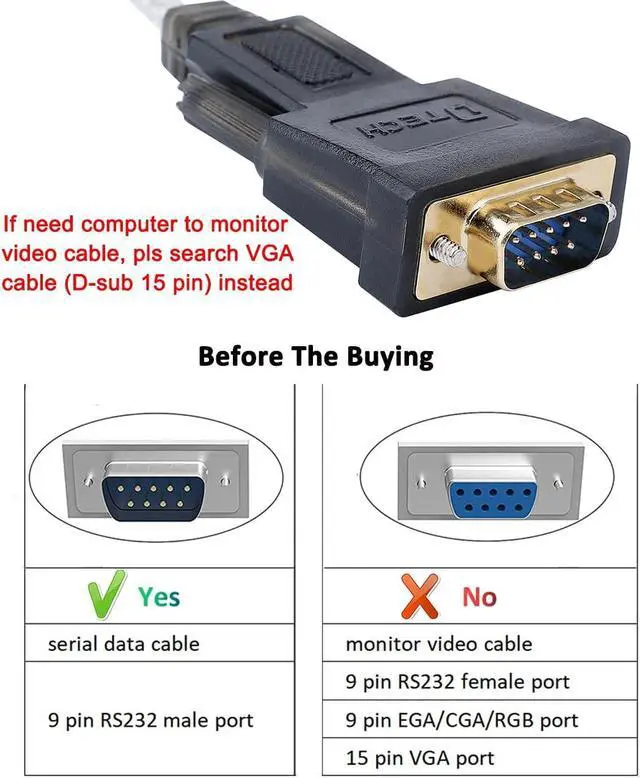 DTECH

If need computer to monitor video cable, pls search VGA cable (D-sub 15 pin) instead

Before The Buying

Yes

serial data cable

9 pin RS232 male port

No

monitor video cable

9 pin RS232 female port

9 pin EGA/CGA/RGB port

15 pin VGA port