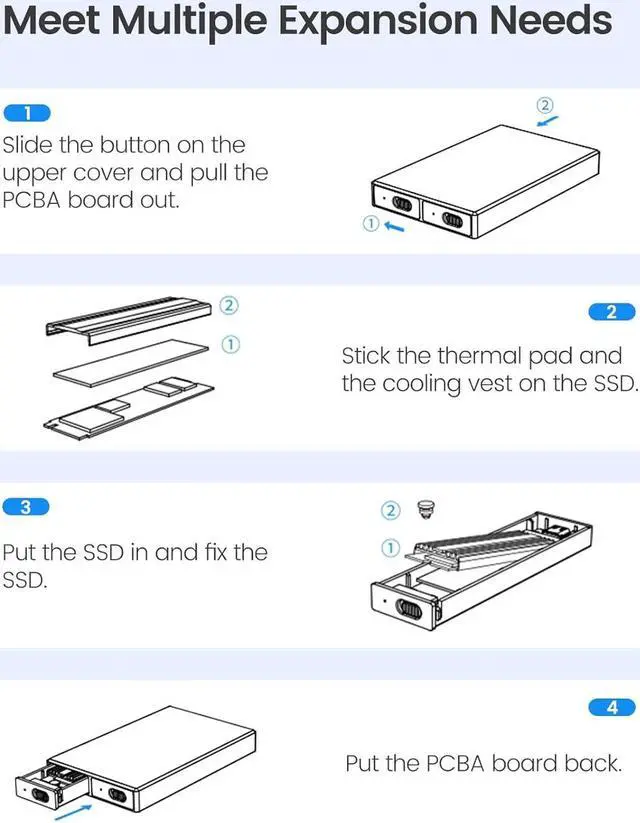 Meet Multiple Expansion Needs

1

Slide the button on the upper cover and pull the PCBA board out.

②

①

②

①

2

Stick the thermal pad and the cooling vest on the SSD.

3

Put the SSD in and fix the SSD.

②

①

4

Put the PCBA board back.