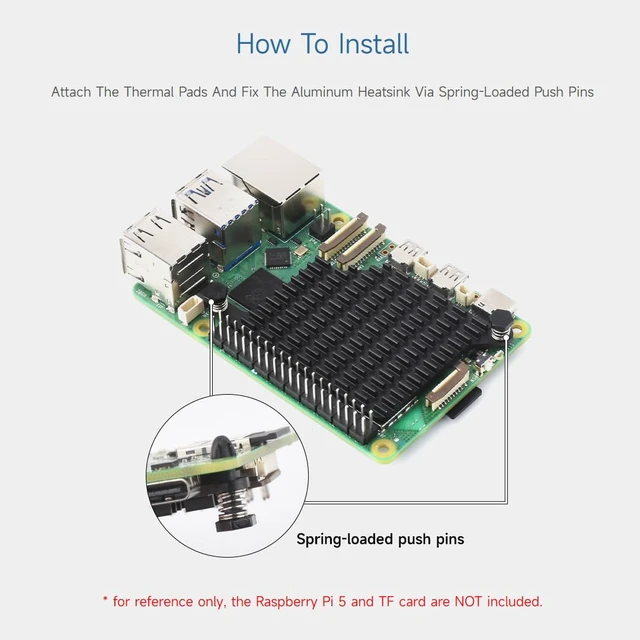 How To Install

Attach The Thermal Pads And Fix The Aluminum Heatsink Via Spring-Loaded Push Pins

Spring-loaded push pins

* for reference only, the Raspberry Pi 5 and TF card are NOT included.