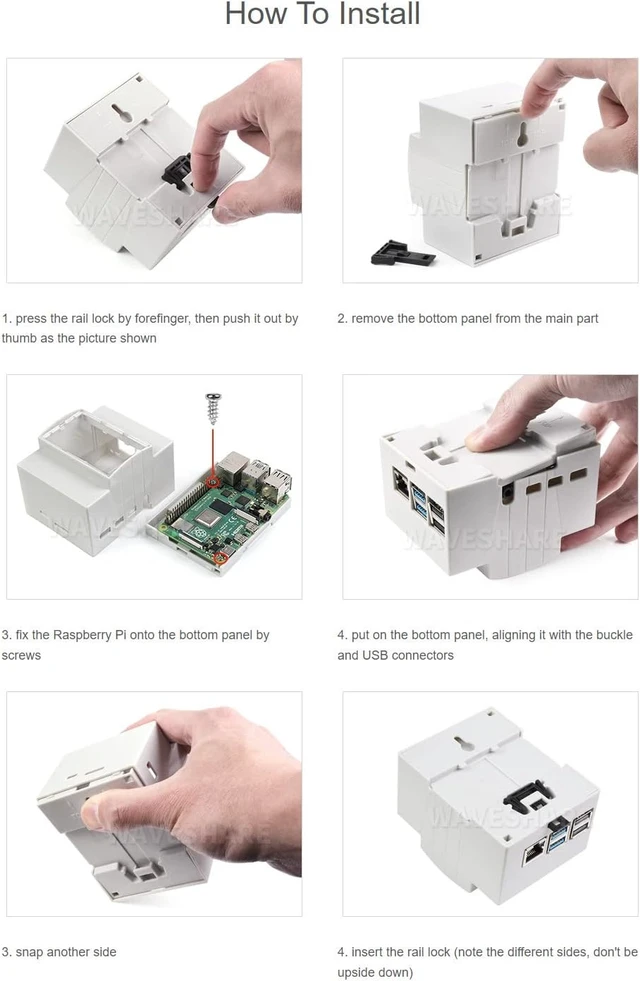 How To Install

1. press the rail lock by forefinger, then push it out by thumb as the picture shown

2. remove the bottom panel from the main part

3. fix the Raspberry Pi onto the bottom panel by screws

4. put on the bottom panel, aligning it with the buckle and USB connectors

3. snap another side

4. insert the rail lock (note the different sides, don't be upside down)

WAVESHARE