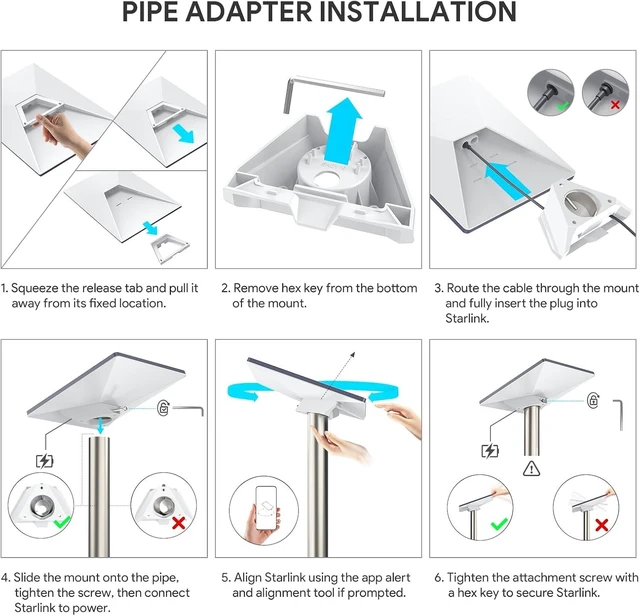 PIPE ADAPTER INSTALLATION

1. Squeeze the release tab and pull it away from its fixed location.

2. Remove hex key from the bottom of the mount.

3. Route the cable through the mount and fully insert the plug into Starlink.

4. Slide the mount onto the pipe, tighten the screw, then connect Starlink to power.

5. Align Starlink using the app alert and alignment tool if prompted.

6. Tighten the attachment screw with a hex key to secure Starlink.