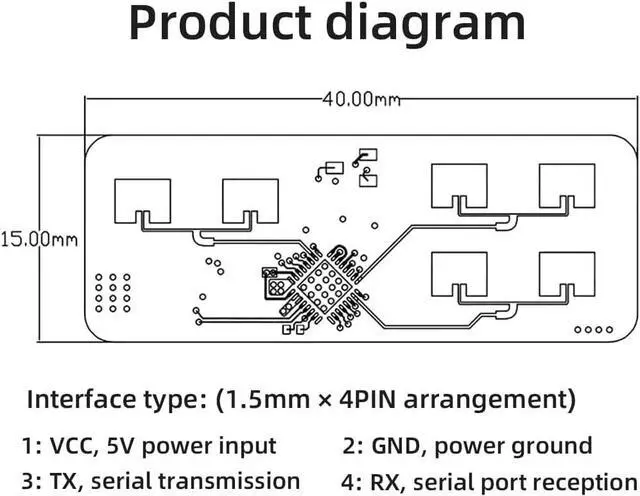 Product diagram

40.00mm

15.00mm

Interface type: (1.5mm × 4PIN arrangement)

1: VCC, 5V power input

2: GND, power ground

3: TX, serial transmission

4: RX, serial port reception