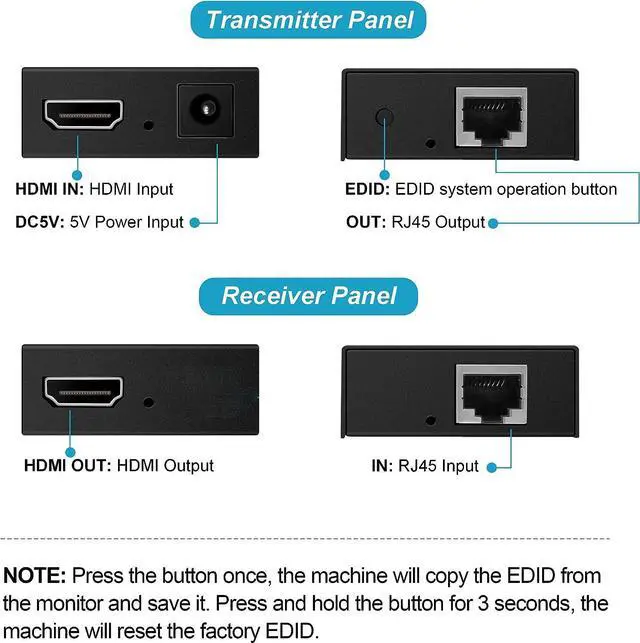 Transmitter Panel

HDMI IN: HDMI Input

DC5V: 5V Power Input

EDID: EDID system operation button

OUT: RJ45 Output

Receiver Panel

HDMI OUT: HDMI Output

IN: RJ45 Input

NOTE: Press the button once, the machine will copy the EDID from the monitor and save it. Press and hold the button for 3 seconds, the machine will reset the factory EDID.