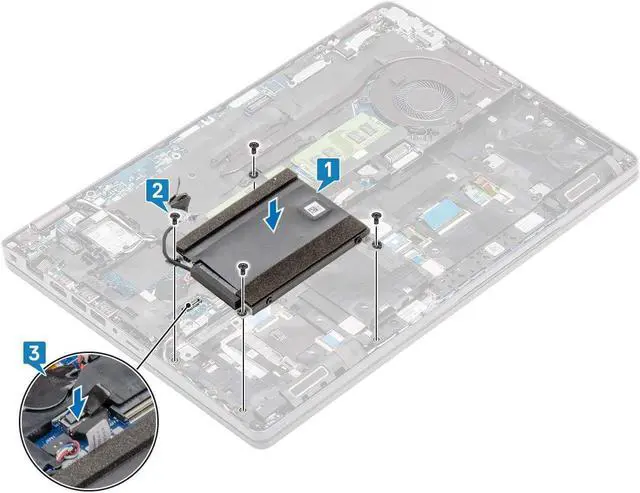 1
2
3