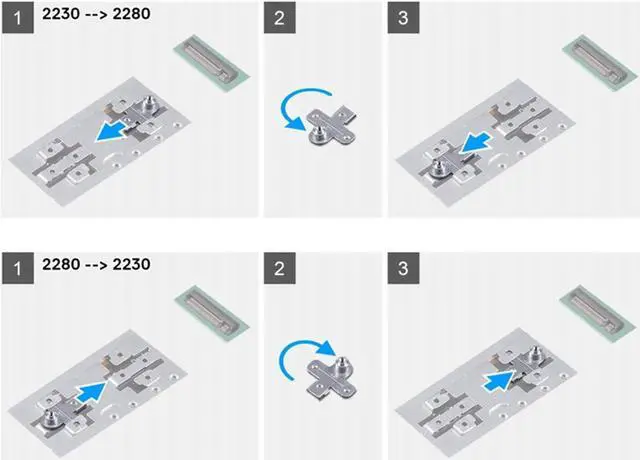 1 2230 --> 2280

2

3

1 2280 --> 2230

2

3