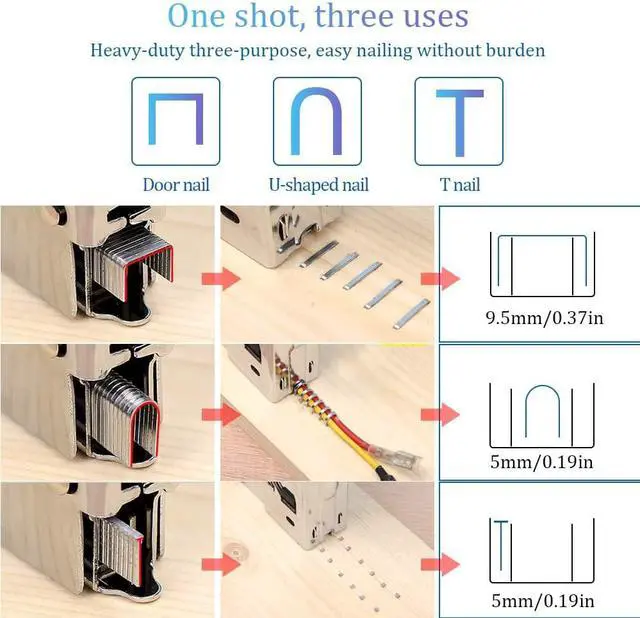 One shot, three uses

Heavy-duty three-purpose, easy nailing without burden

Door nail

U-shaped nail

T nail

9.5mm/0.37in

5mm/0.19in

5mm/0.19in