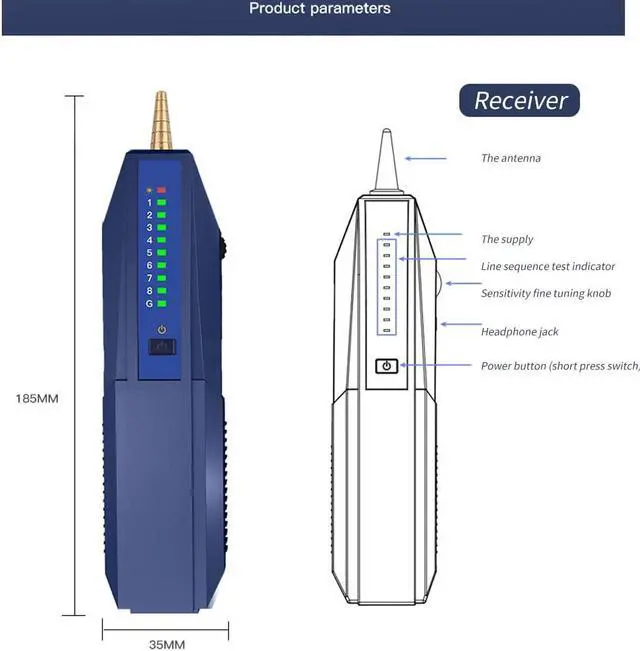 Product parameters

Receiver

1
2
3
4
5
6
7
8
G

185MM

35MM

The antenna

The supply

Line sequence test indicator

Sensitivity fine tuning knob

Headphone jack

Power button (short press switch,