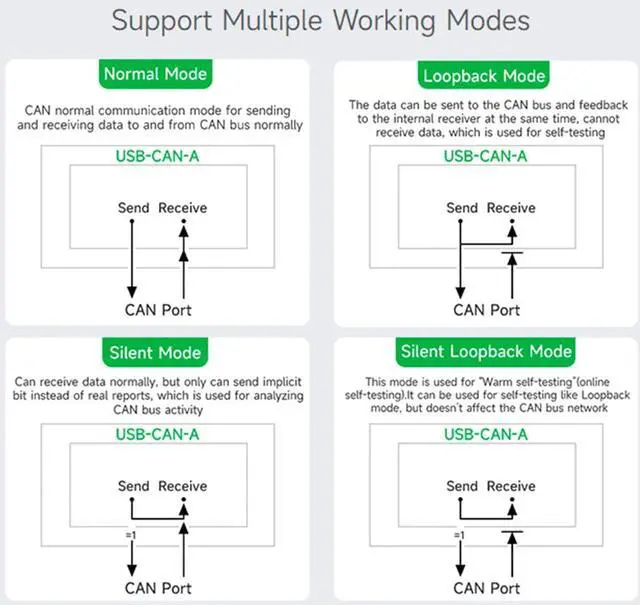 Support Multiple Working Modes

Normal Mode

CAN normal communication mode for sending and receiving data to and from CAN bus normally

USB-CAN-A

Send Receive

CAN Port

Loopback Mode

The data can be sent to the CAN bus and feedback to the internal receiver at the same time, cannot receive data, which is used for self-testing

USB-CAN-A

Send Receive

CAN Port

Silent Mode

Can receive data normally, but only can send implicit bit instead of real reports, which is used for analyzing CAN bus activity

USB-CAN-A

Send Receive

=1

CAN Port

Silent Loopback Mode

This mode is used for "Warm self-testing"(online self-testing).It can be used for self-testing like Loopback mode, but doesn't affect the CAN bus network

USB-CAN-A

Send Receive

=1

CAN Port