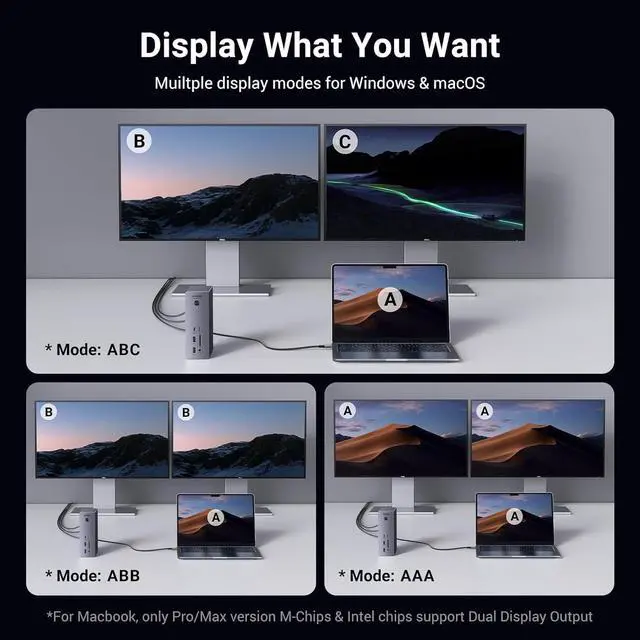 Display What You Want

Muiltple display modes for Windows & macOS

B

C

A

* Mode: ABC

B

B

A

* Mode: ABB

A

A

A

* Mode: AAA

*For Macbook, only Pro/Max version M-Chips & Intel chips support Dual Display Output