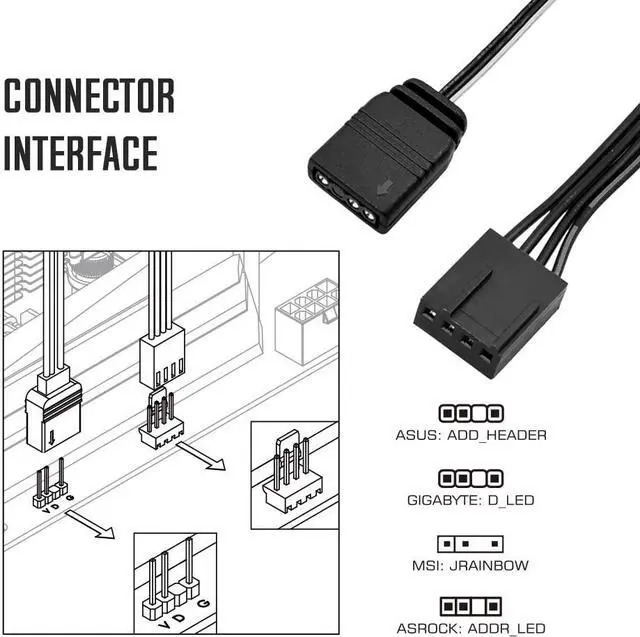 CONNECTOR
INTERFACE

V D G

V D G

ASUS: ADD_HEADER

GIGABYTE: D_LED

MSI: JRAINBOW

ASROCK: ADDR_LED