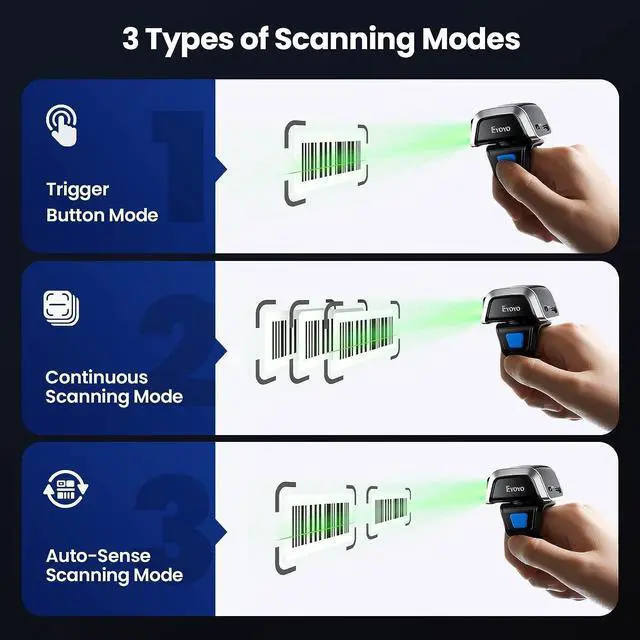 3 Types of Scanning Modes

1

Trigger Button Mode

Eyoyo

2

Continuous Scanning Mode

Eyoyo

3

Auto-Sense Scanning Mode

Eyoyo