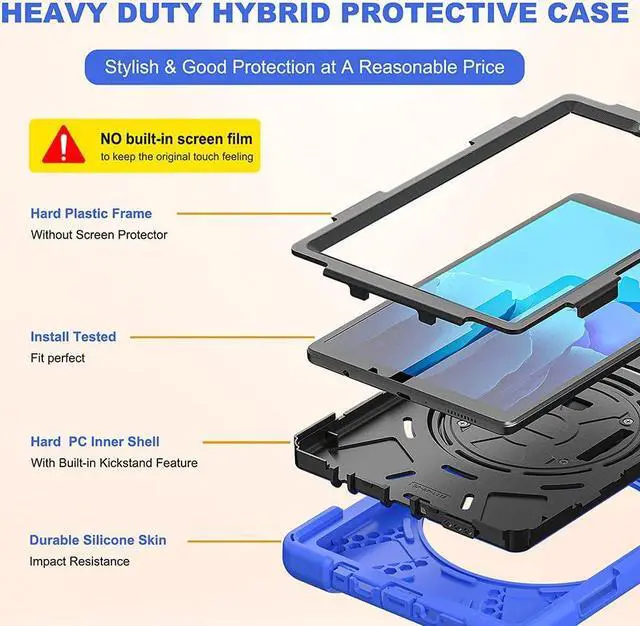 HEAVY DUTY HYBRID PROTECTIVE CASE

Stylish & Good Protection at A Reasonable Price

NO built-in screen film
to keep the original touch feeling

Hard Plastic Frame
Without Screen Protector

Install Tested
Fit perfect

Hard PC Inner Shell
With Built-in Kickstand Feature

Durable Silicone Skin
Impact Resistance