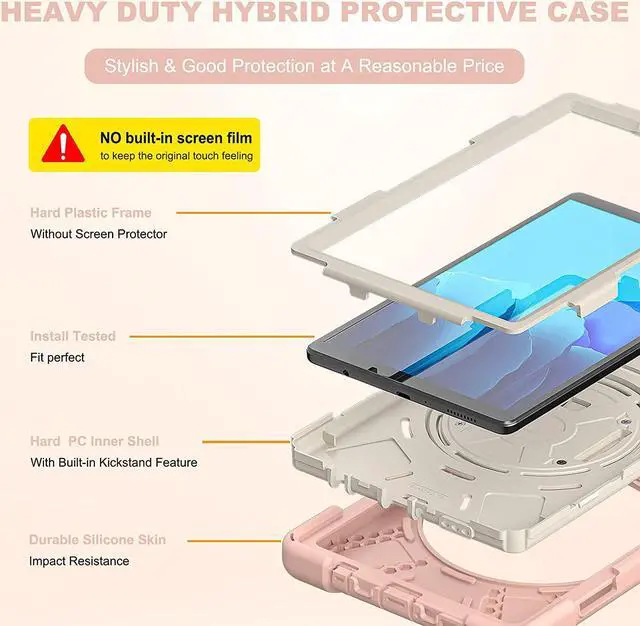 HEAVY DUTY HYBRID PROTECTIVE CASE

Stylish & Good Protection at A Reasonable Price

NO built-in screen film
to keep the original touch feeling

Hard Plastic Frame
Without Screen Protector

Install Tested
Fit perfect

Hard PC Inner Shell
With Built-in Kickstand Feature

Durable Silicone Skin
Impact Resistance