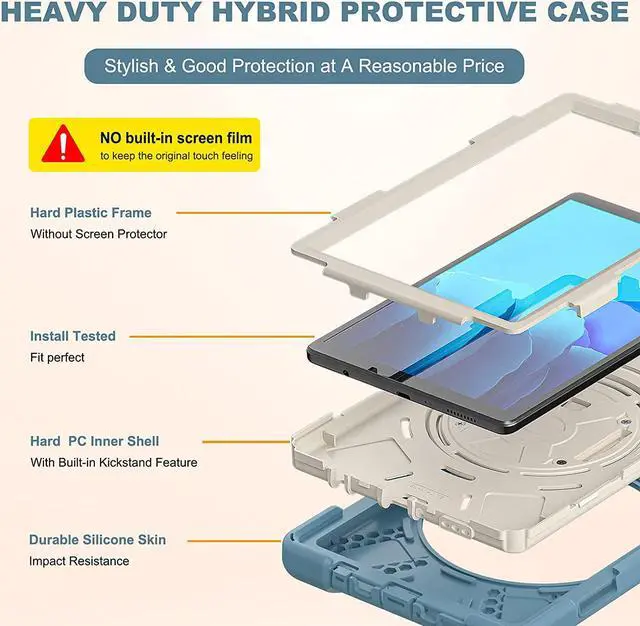 HEAVY DUTY HYBRID PROTECTIVE CASE

Stylish & Good Protection at A Reasonable Price

NO built-in screen film
to keep the original touch feeling

Hard Plastic Frame
Without Screen Protector

Install Tested
Fit perfect

Hard PC Inner Shell
With Built-in Kickstand Feature

Durable Silicone Skin
Impact Resistance