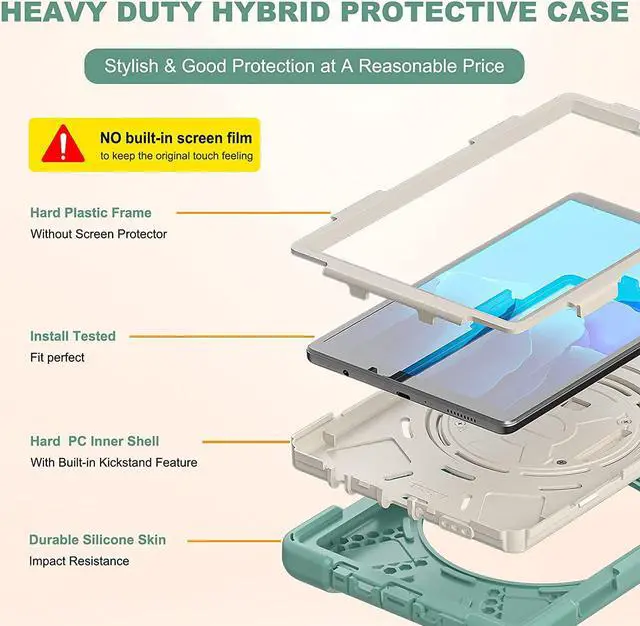 HEAVY DUTY HYBRID PROTECTIVE CASE

Stylish & Good Protection at A Reasonable Price

NO built-in screen film
to keep the original touch feeling

Hard Plastic Frame
Without Screen Protector

Install Tested
Fit perfect

Hard PC Inner Shell
With Built-in Kickstand Feature

Durable Silicone Skin
Impact Resistance