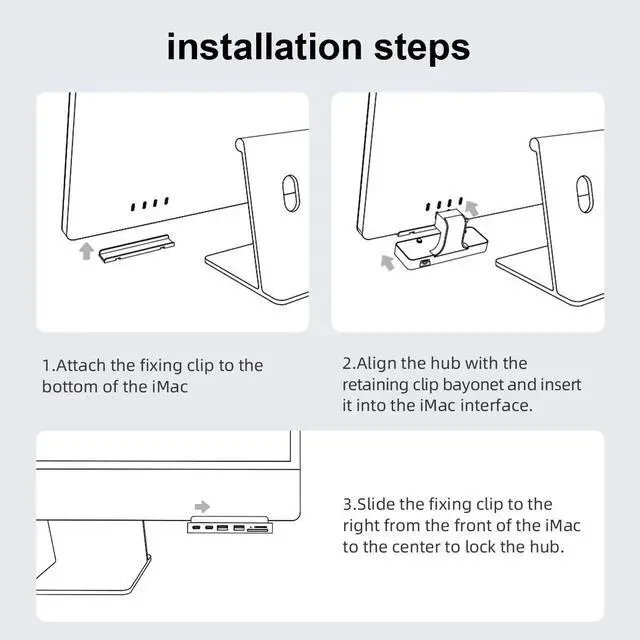 installation steps

1.Attach the fixing clip to the bottom of the iMac

2.Align the hub with the retaining clip bayonet and insert it into the iMac interface.

3.Slide the fixing clip to the right from the front of the iMac to the center to lock the hub.