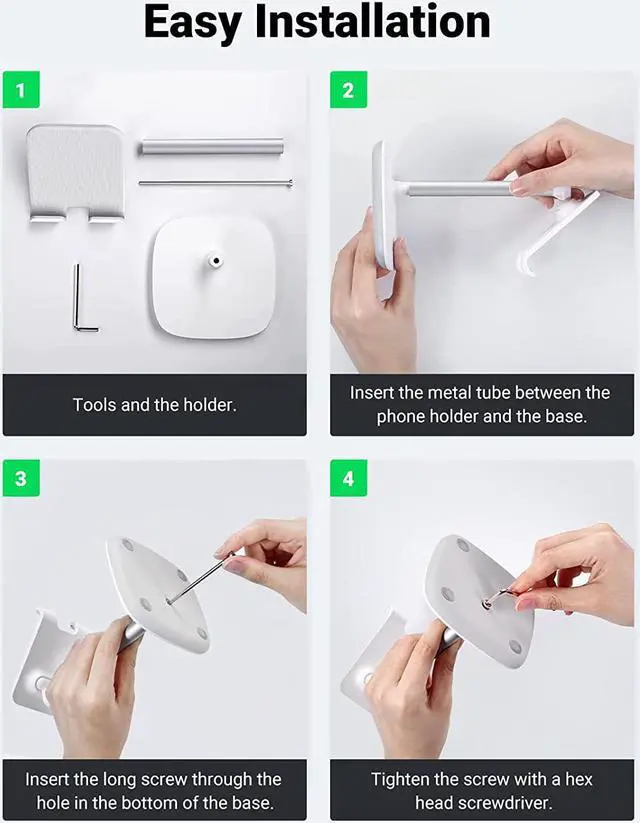 Easy Installation

1

Tools and the holder.

2

Insert the metal tube between the phone holder and the base.

3

Insert the long screw through the hole in the bottom of the base.

4

Tighten the screw with a hex head screwdriver.