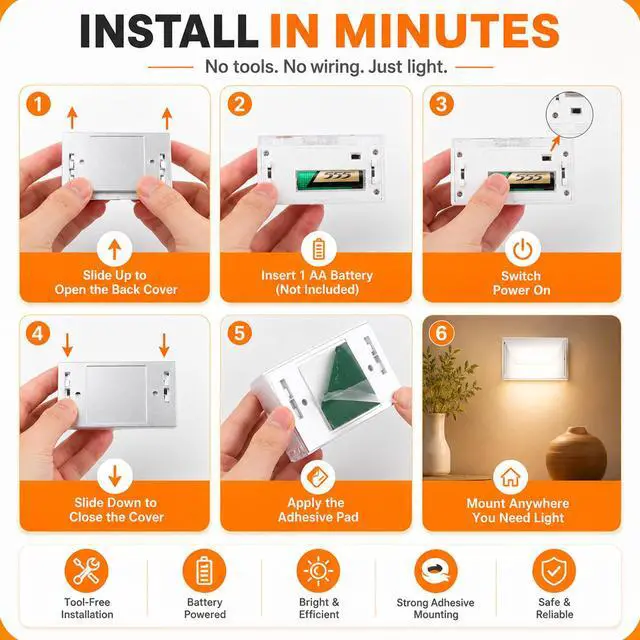 INSTALL IN MINUTES

No tools. No wiring. Just light.

1
Slide Up to Open the Back Cover

2
Insert 1 AA Battery (Not Included)

3
Switch Power On

4
Slide Down to Close the Cover

5
Apply the Adhesive Pad

6
Mount Anywhere You Need Light

Tool-Free Installation

Battery Powered

Bright & Efficient

Strong Adhesive Mounting

Safe & Reliable