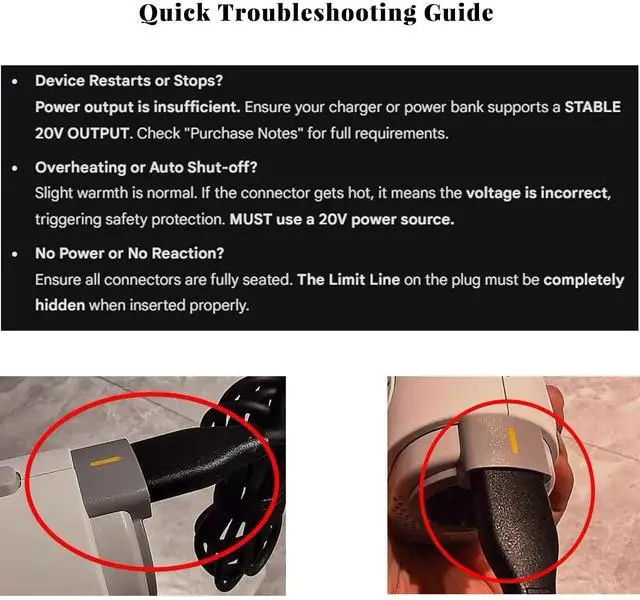 Quick Troubleshooting Guide

• Device Restarts or Stops?
Power output is insufficient. Ensure your charger or power bank supports a STABLE 20V OUTPUT. Check "Purchase Notes" for full requirements.

• Overheating or Auto Shut-off?
Slight warmth is normal. If the connector gets hot, it means the voltage is incorrect, triggering safety protection. MUST use a 20V power source.

• No Power or No Reaction?
Ensure all connectors are fully seated. The Limit Line on the plug must be completely hidden when inserted properly.