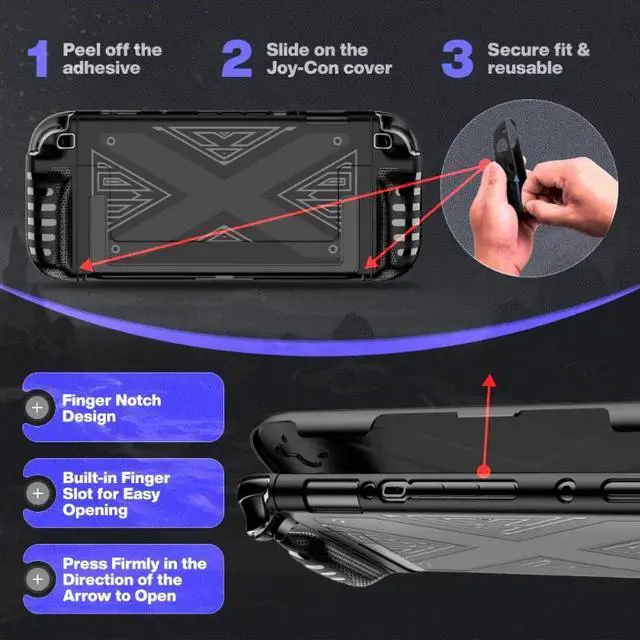 1 Peel off the adhesive

2 Slide on the Joy-Con cover

3 Secure fit & reusable

+ Finger Notch Design

+ Built-in Finger Slot for Easy Opening

+ Press Firmly in the Direction of the Arrow to Open