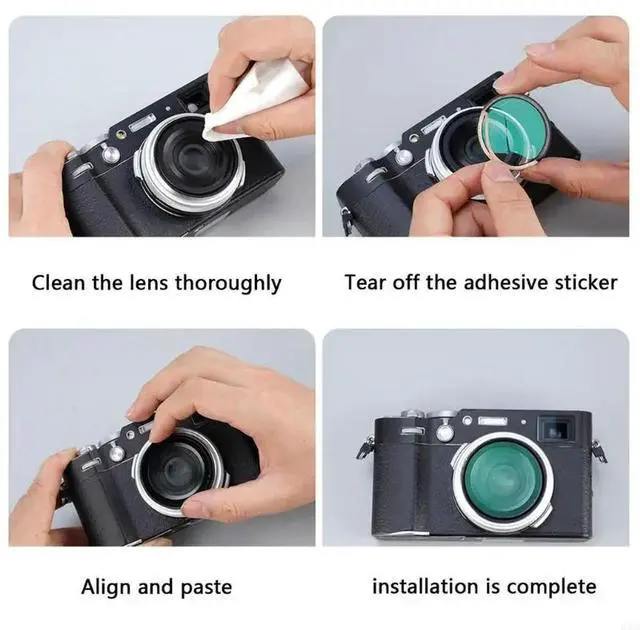 Clean the lens thoroughly

Tear off the adhesive sticker

Align and paste

installation is complete