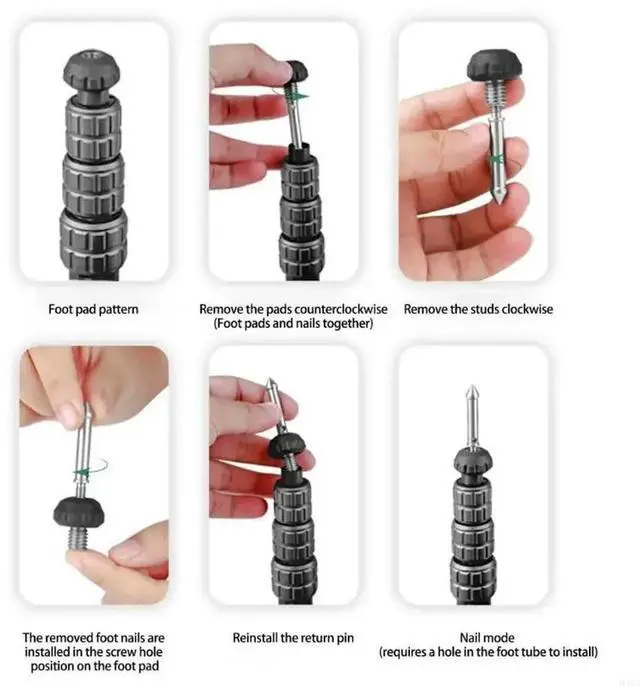 Foot pad pattern

Remove the pads counterclockwise (Foot pads and nails together)

Remove the studs clockwise

The removed foot nails are installed in the screw hole position on the foot pad

Reinstall the return pin

Nail mode (requires a hole in the foot tube to install)