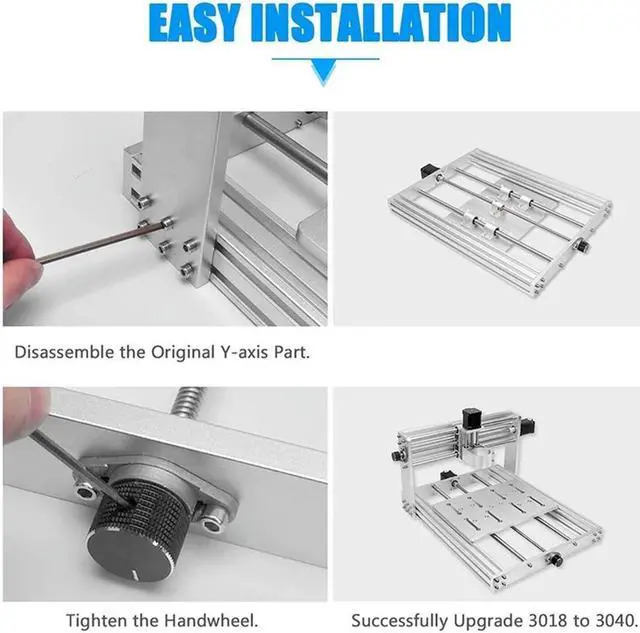 EASY INSTALLATION

Disassemble the Original Y-axis Part.

Tighten the Handwheel.

Successfully Upgrade 3018 to 3040.