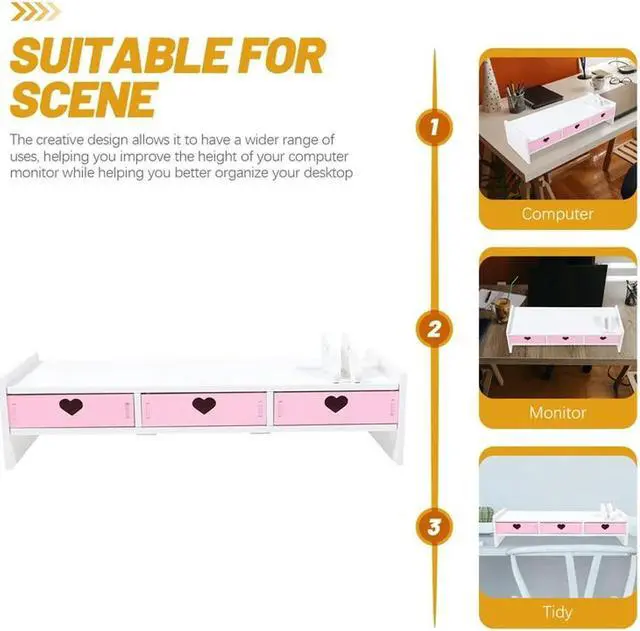 SUITABLE FOR SCENE

The creative design allows it to have a wider range of uses, helping you improve the height of your computer monitor while helping you better organize your desktop

1

Computer

2

Monitor

3

Tidy