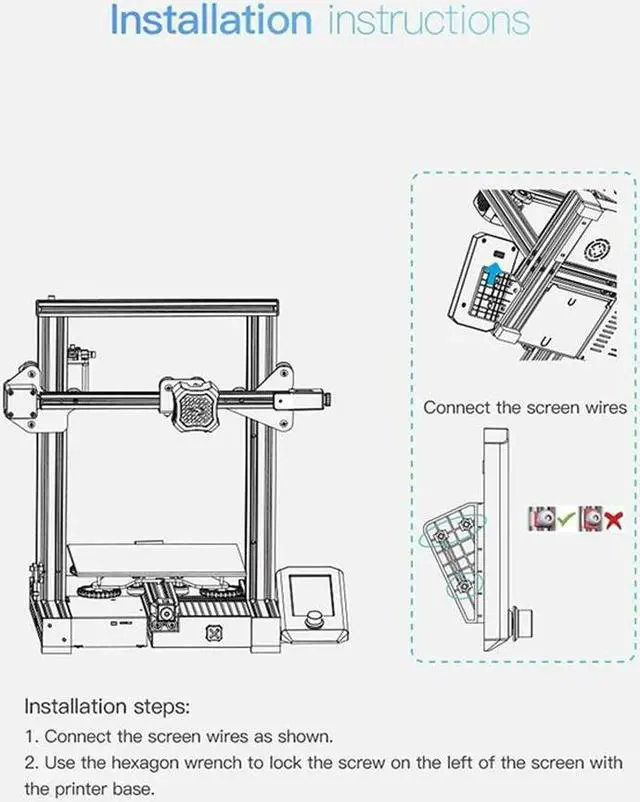 Installation instructions

Connect the screen wires

Installation steps:

1. Connect the screen wires as shown.

2. Use the hexagon wrench to lock the screw on the left of the screen with the printer base.